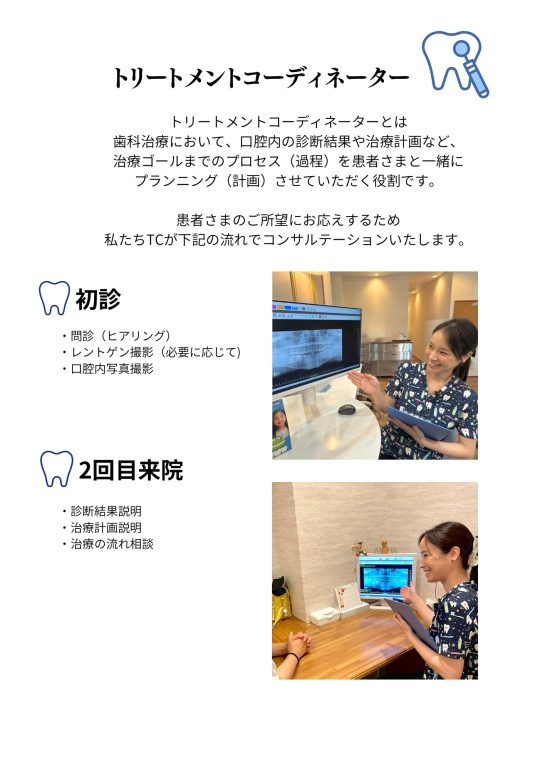 トリートメントコーディネーター

トリートメントコーディネーターとは
歯科治療において、口腔内の診断結果や治療計画など、
治療ゴールまでのプロセス（過程）を患者さまと一緒に
プランニング（計画）させていただく役割です。

患者さまのご所望にお応えするため
私たちTCが下記の流れでコンサルテーションいたします。

初診

・問診（ヒアリング）
・レントゲン撮影（必要に応じて）
・口腔内写真撮影

2回目来院

・診断結果説明
・治療計画説明
・治療の流れ相談